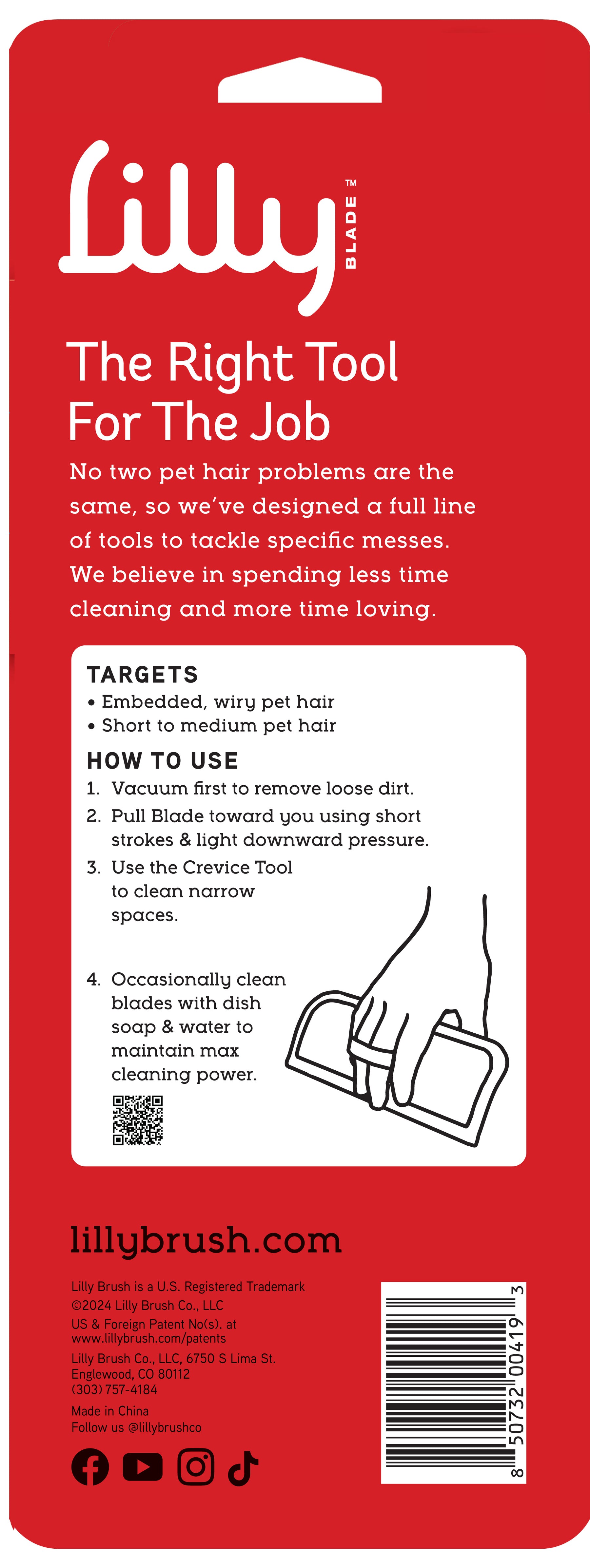 Lilly BLADE™

The Right Tool For The Job

No two pet hair problems are the same, so we've designed a full line of tools to tackle specific messes. We believe in spending less time cleaning and more time loving.

TARGETS
• Embedded, wiry pet hair
• Short to medium pet hair

HOW TO USE
1. Vacuum first to remove loose dirt.
2. Pull Blade toward you using short strokes & light downward pressure.
3. Use the Crevice Tool to clean narrow spaces.
4. Occasionally clean blades with dish soap & water to maintain max cleaning power.

lillybrush.com

Lilly Brush is a U.S. Registered Trademark
©2024 Lilly Brush Co., LLC
US & Foreign Patent No(s). at www.lillybrush.com/patents
Lilly Brush Co., LLC, 6750 S Lima St. Englewood, CO 80112
(303) 757-4184
Made in China
Follow us @lillybrushco

8 50732 00419 3